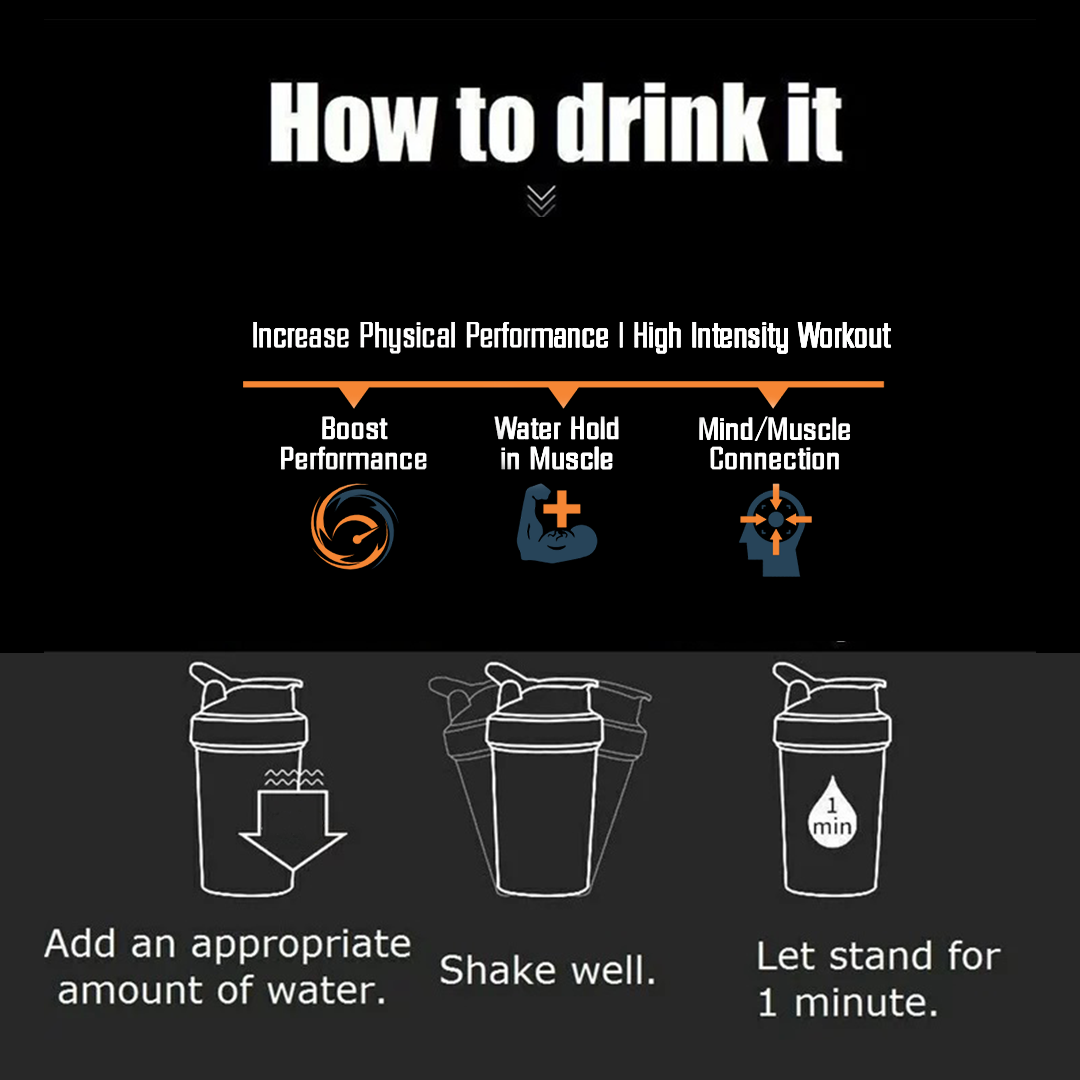 How to drink it

Increase Physical Performance | High Intensity Workout

Boost Performance

Water Hold in Muscle

Mind/Muscle Connection

1 min

Add an appropriate amount of water.

Shake well.

Let stand for 1 minute.